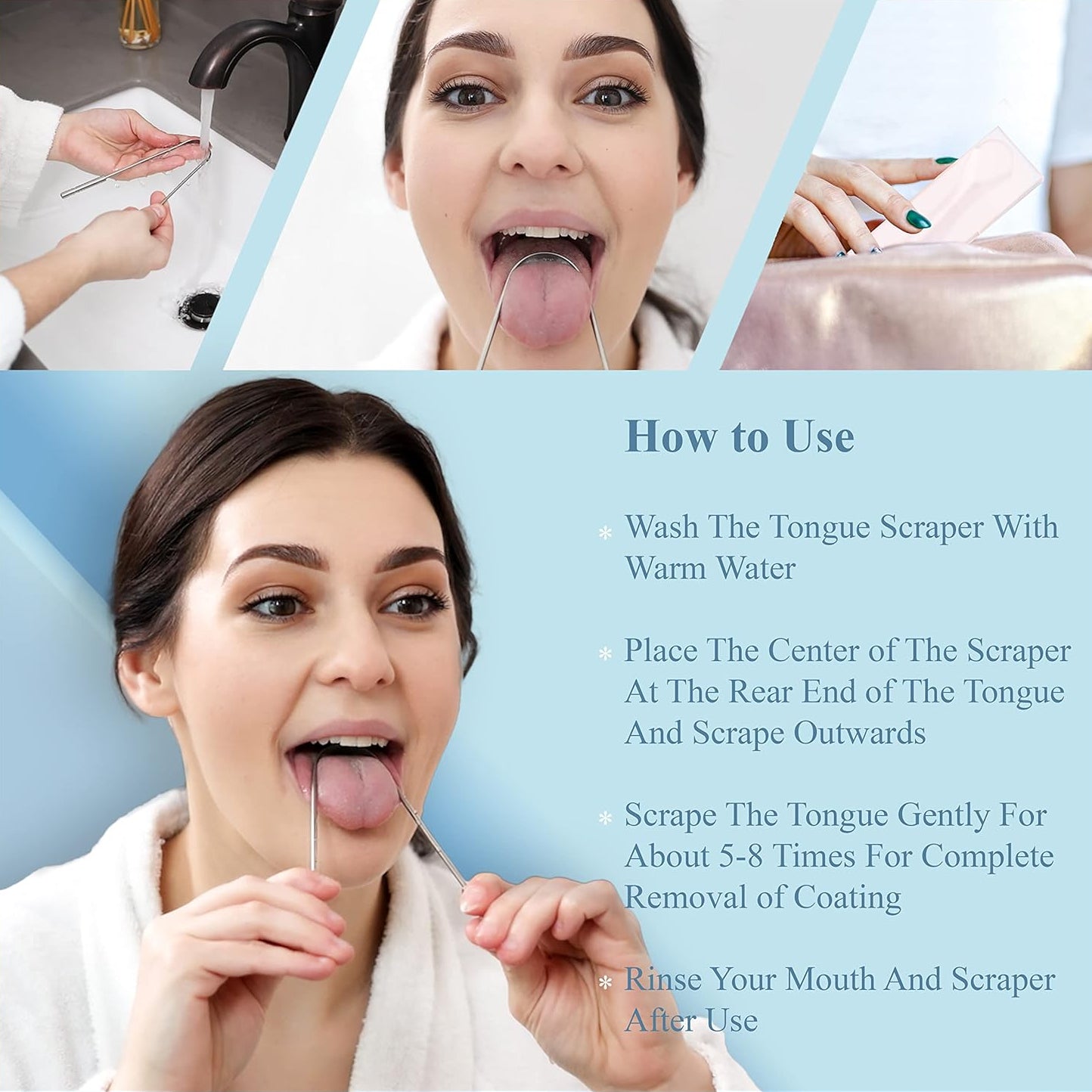 How to Use

* Wash The Tongue Scraper With Warm Water

* Place The Center of The Scraper At The Rear End of The Tongue And Scrape Outwards

* Scrape The Tongue Gently For About 5-8 Times For Complete Removal of Coating

* Rinse Your Mouth And Scraper After Use